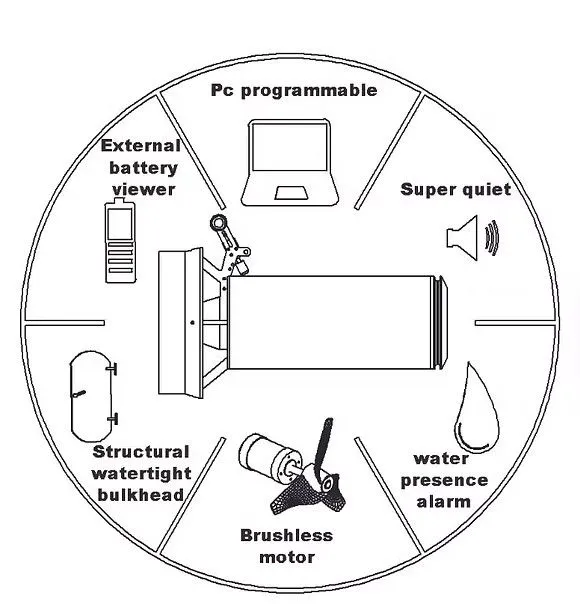 Pc programmable

External battery viewer

Super quiet

Structural watertight bulkhead

water presence alarm

Brushless motor