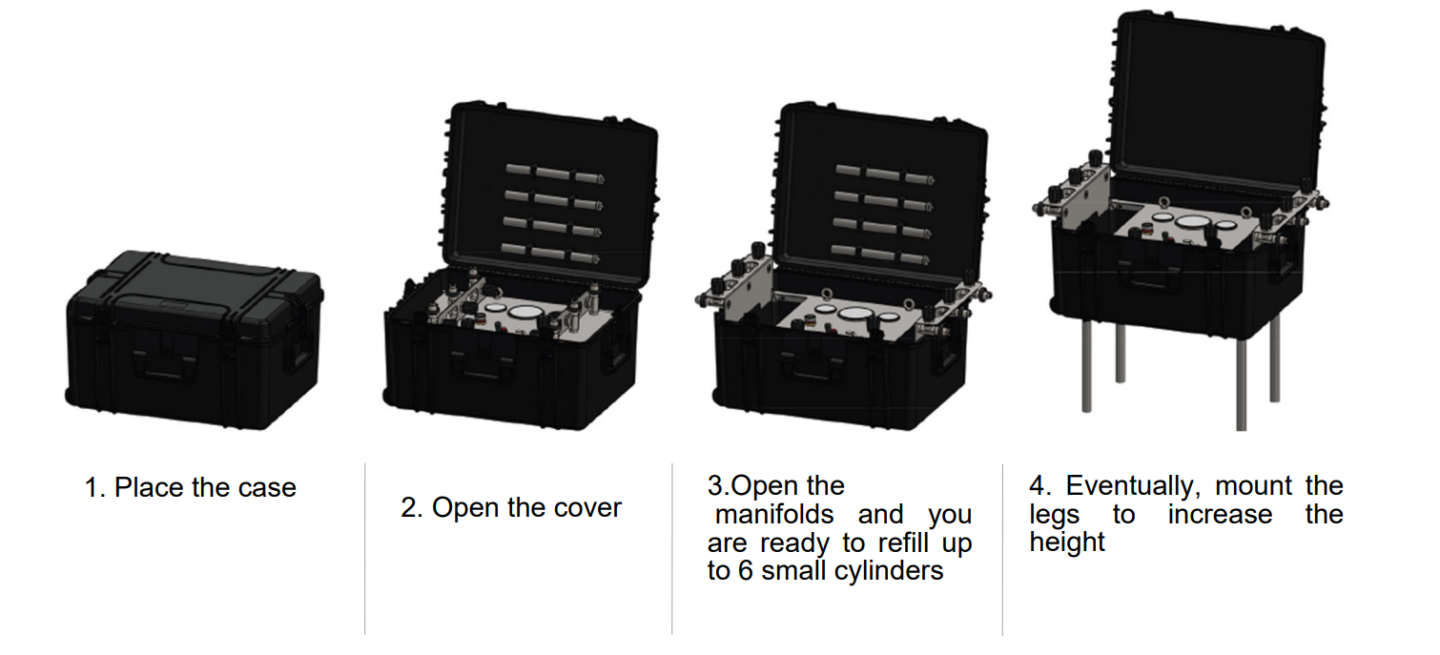 1. Place the case

2. Open the cover

3.Open the manifolds and you are ready to refill up to 6 small cylinders

4. Eventually, mount the legs to increase the height